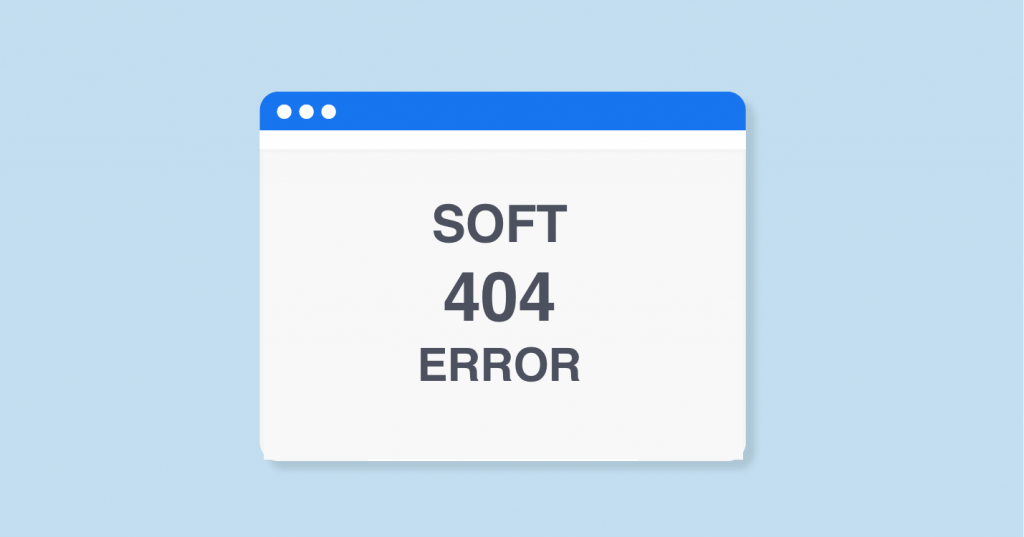 SOFT
404
ERROR