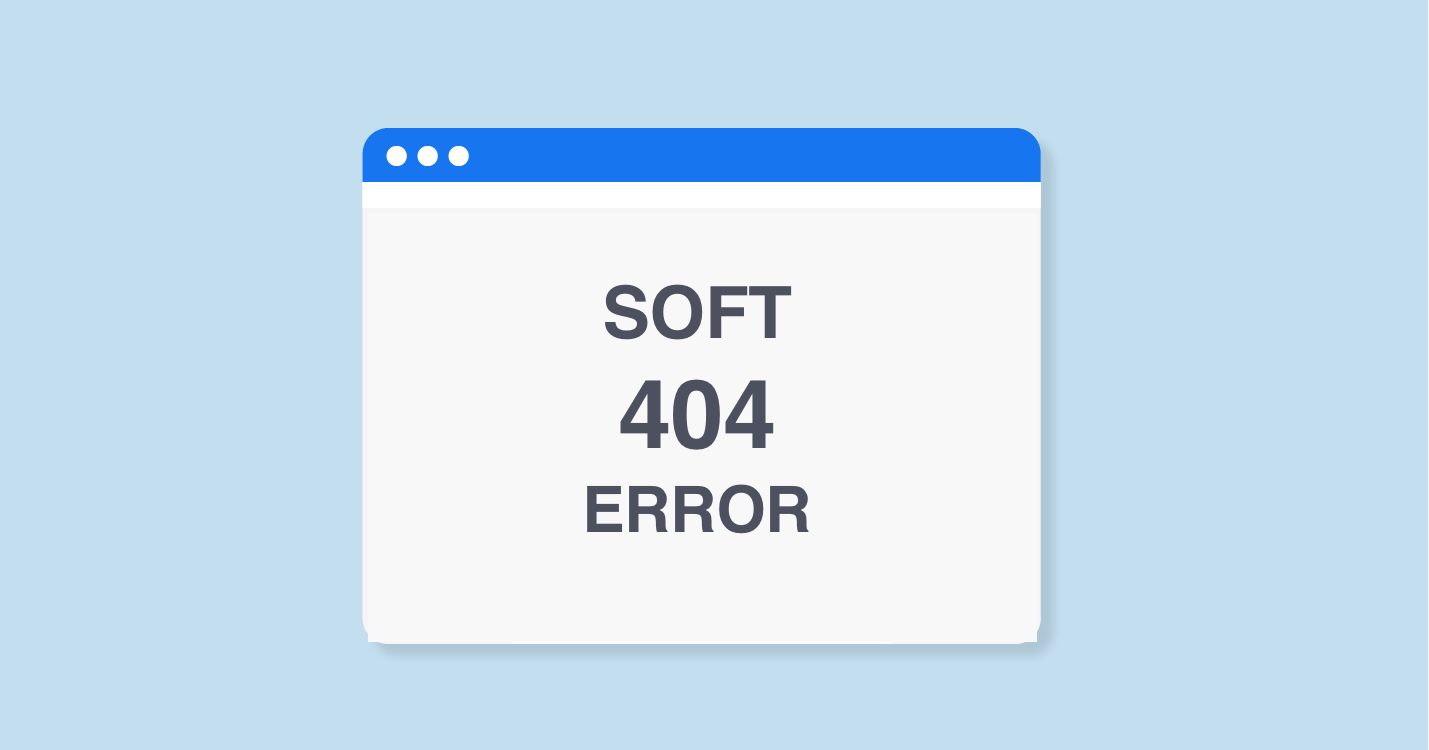 SOFT
404
ERROR