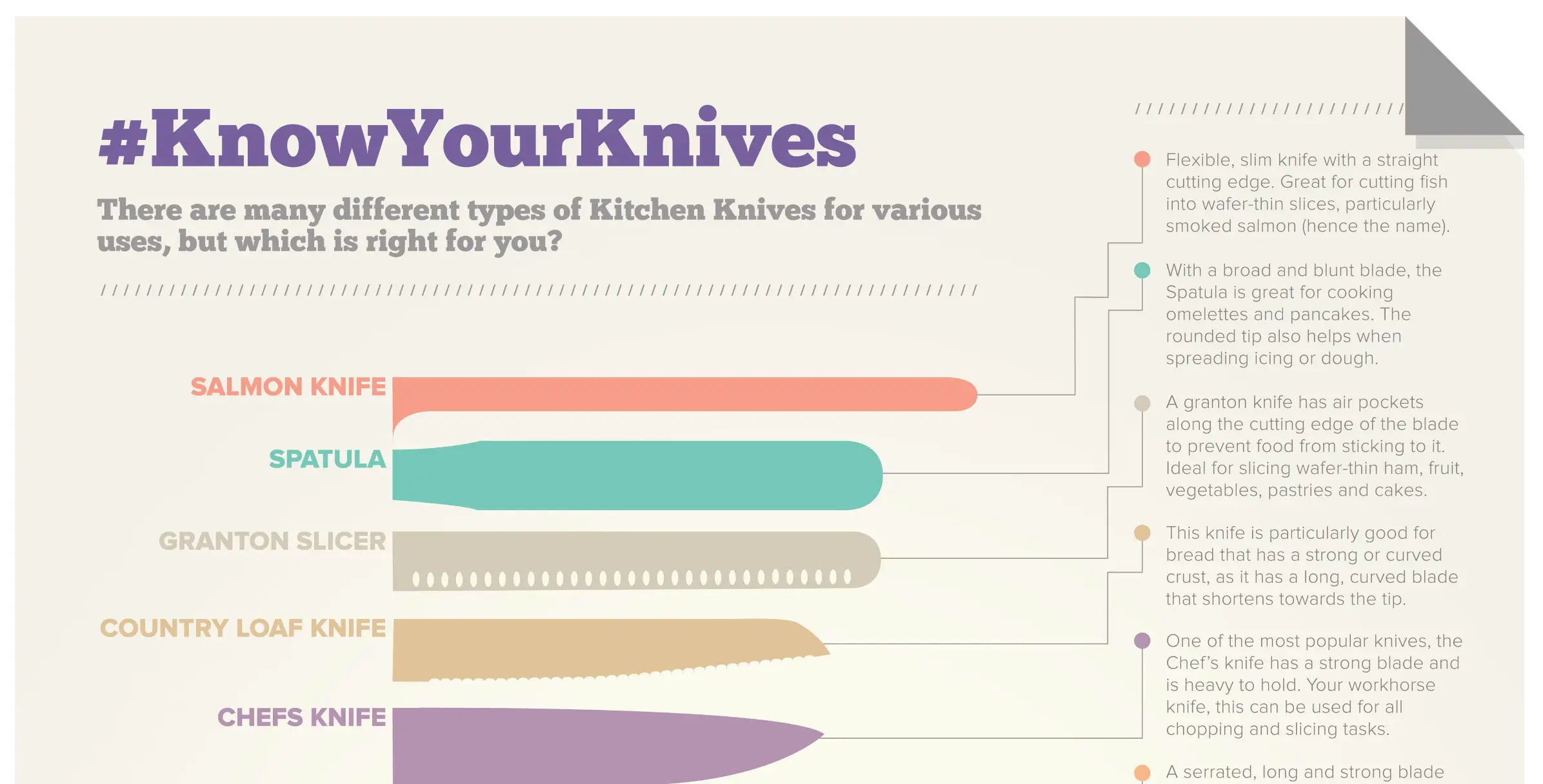 #KnowYourKnives

There are many different types of Kitchen Knives for various uses, but which is right for you?

SALMON KNIFE

SPATULA

GRANTON SLICER

COUNTRY LOAF KNIFE

CHEFS KNIFE

Flexible, slim knife with a straight cutting edge. Great for cutting fish into wafer-thin slices, particularly smoked salmon (hence the name).

With a broad and blunt blade, the Spatula is great for cooking omelettes and pancakes. The rounded tip also helps when spreading icing or dough.

A granton knife has air pockets along the cutting edge of the blade to prevent food from sticking to it. Ideal for slicing wafer-thin ham, fruit, vegetables, pastries and cakes.

This knife is particularly good for bread that has a strong or curved crust, as it has a long, curved blade that shortens towards the tip.

One of the most popular knives, the Chef's knife has a strong blade and is heavy to hold. Your workhorse knife, this can be used for all chopping and slicing tasks.

A serrated, long and strong blade